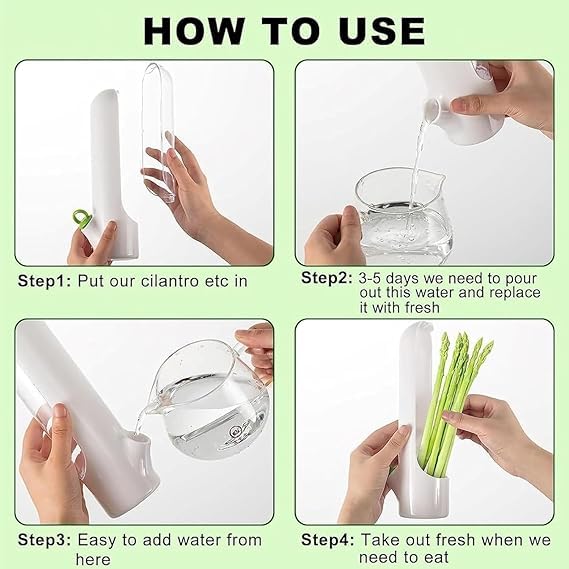 HOW TO USE

Step1: Put our cilantro etc in

Step2: 3-5 days we need to pour out this water and replace it with fresh

Step3: Easy to add water from here

Step4: Take out fresh when we need to eat